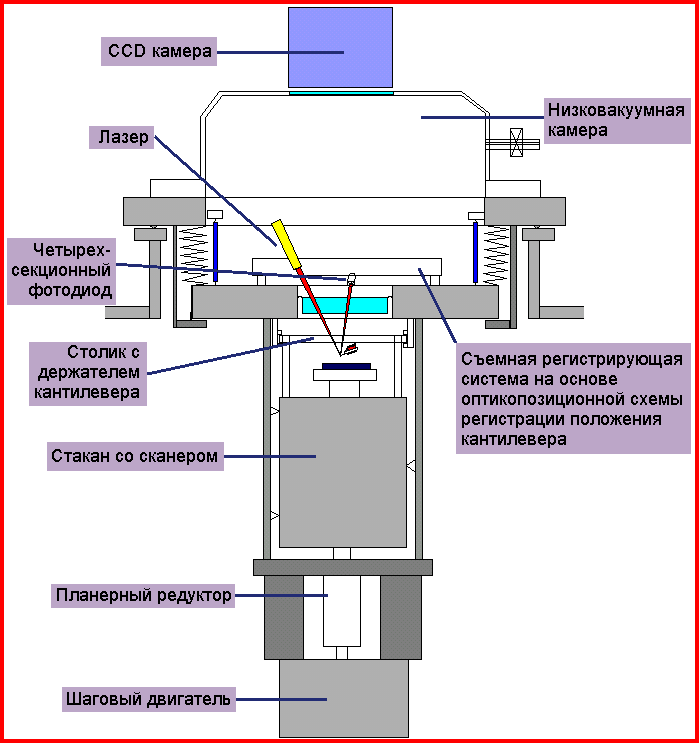 CCD камера

Низковакуумная камера

Лазер

Четырех-секционный фотодиод

Столик с держателем кантилевера

Съемная регистрирующая система на основе оптикопозиционной схемы регистрации положения кантилевера

Стакан со сканером

Планерный редуктор

Шаговый двигатель