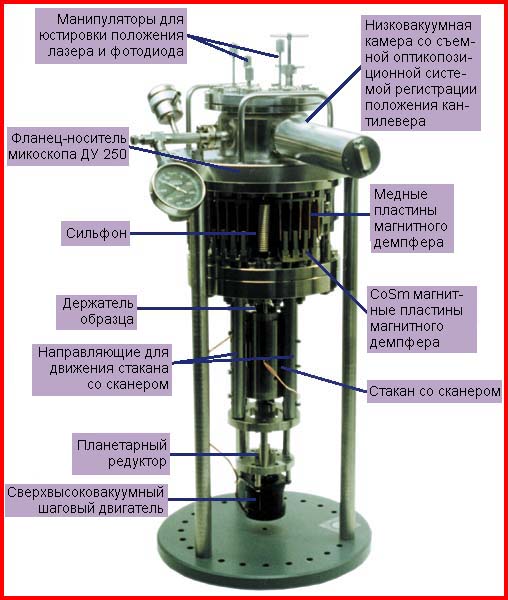 Манипуляторы для юстировки положения лазера и фотодиода

Низковакуумная камера со съемной оптикопозиционной системой регистрации положения кантилевера

Фланец-носитель микоскопа ДУ 250

Медные пластины магнитного демпфера

Сильфон

CoSm магнитные пластины магнитного демпфера

Держатель образца

Направляющие для движения стакана со сканером

Стакан со сканером

Планетарный редуктор

Сверхвысоковакуумный шаговый двигатель